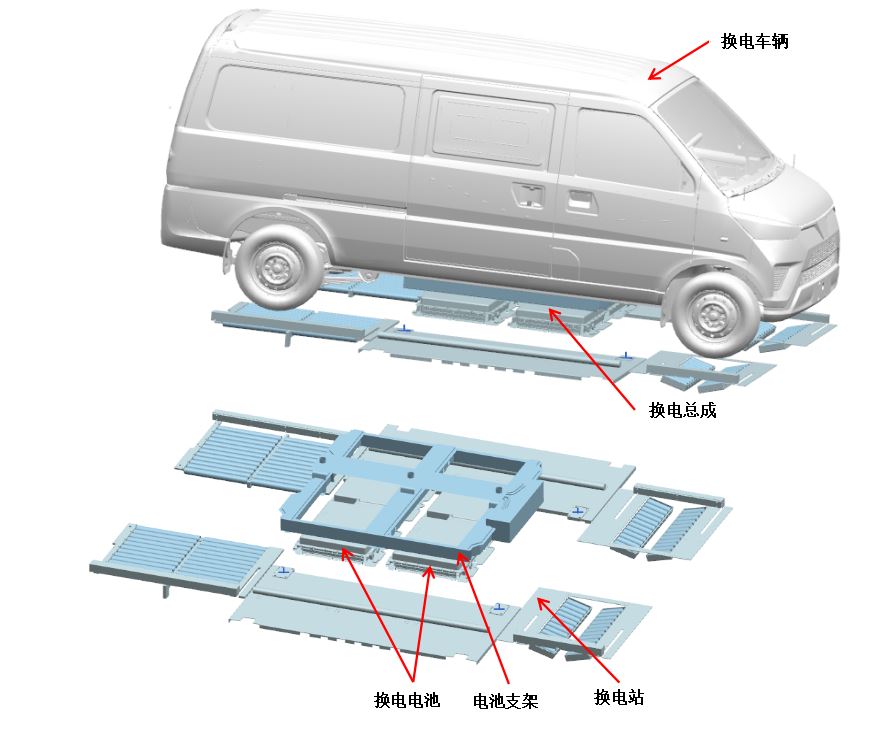 换电车辆

换电总成

换电电池

电池支架

换电站